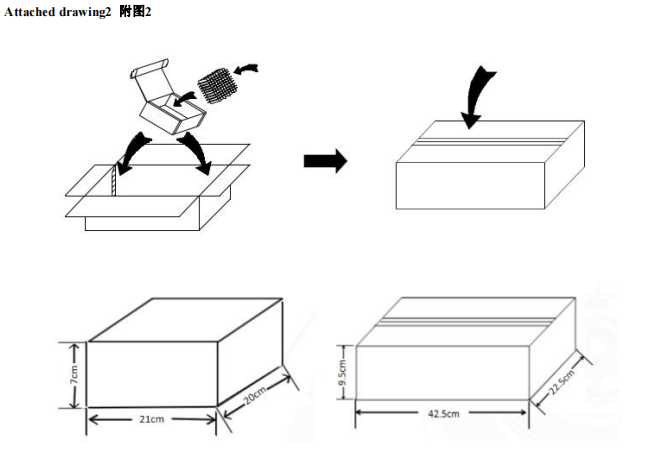 Attached drawing2 附图2

7cm

21cm

20cm

9.5cm

42.5cm

22.5cm