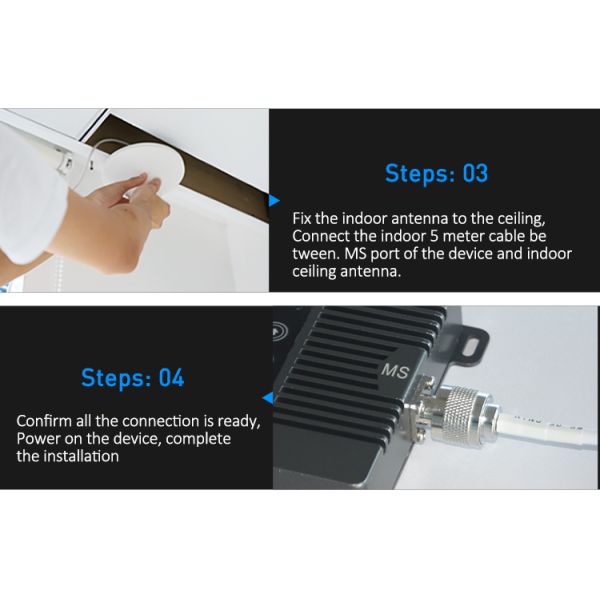 Steps: 03

Fix the indoor antenna to the ceiling, Connect the indoor 5 meter cable be tween. MS port of the device and indoor ceiling antenna.

Steps: 04

Confirm all the connection is ready, Power on the device, complete the installation

MS