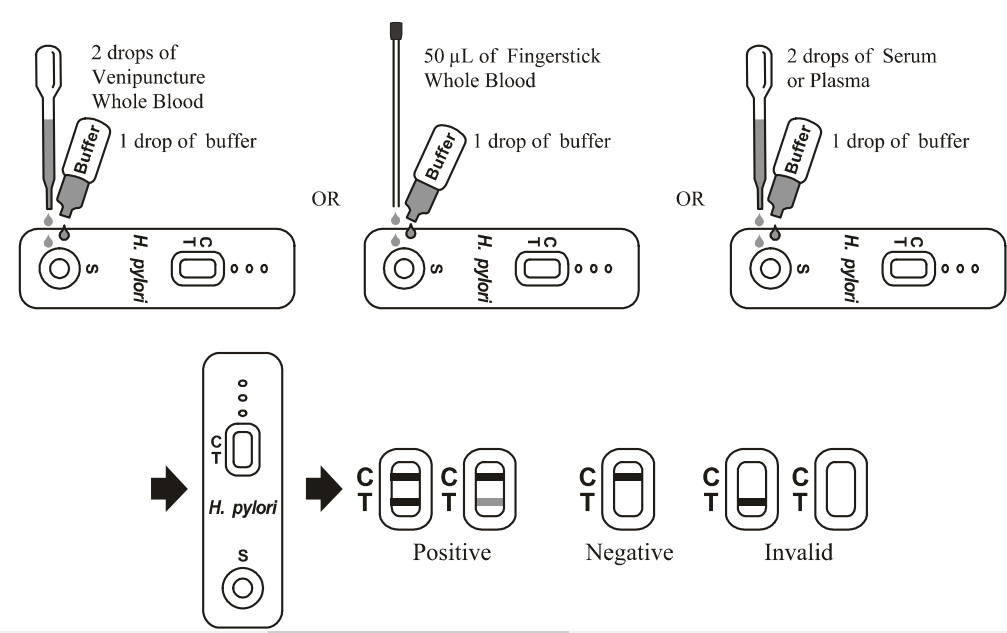 2 drops of Venipuncture Whole Blood

Buffer

1 drop of buffer

S

H. pylori

C T

OR

50 µL of Fingerstick Whole Blood

Buffer

1 drop of buffer

S

H. pylori

C T

OR

2 drops of Serum or Plasma

Buffer

1 drop of buffer

S

H. pylori

C T

C T

H. pylori

S

C T

C T

Positive

C T

Negative

C T

C T

Invalid