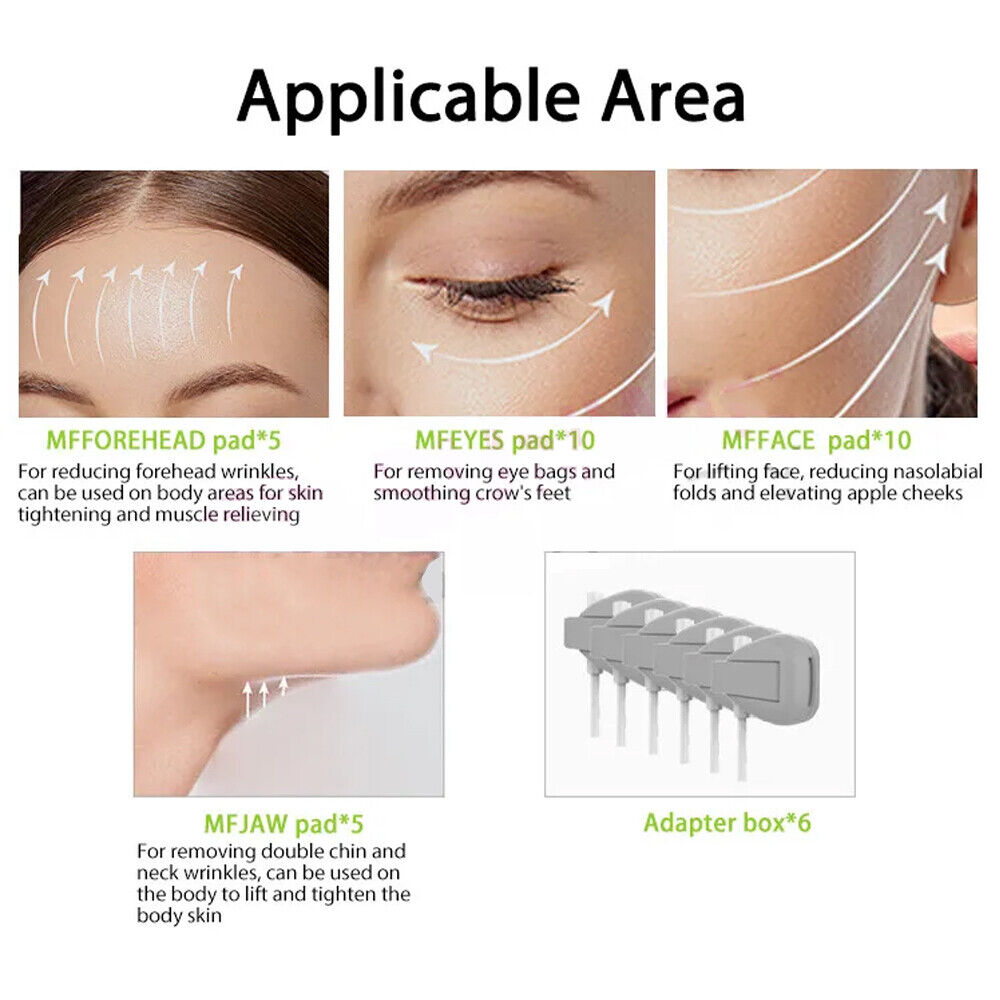 Applicable Area

MFFOREHEAD pad*5
For reducing forehead wrinkles, can be used on body areas for skin tightening and muscle relieving

MFEYES pad*10
For removing eye bags and smoothing crow's feet

MFFACE pad*10
For lifting face, reducing nasolabial folds and elevating apple cheeks

MFJAW pad*5
For removing double chin and neck wrinkles, can be used on the body to lift and tighten the body skin

Adapter box*6