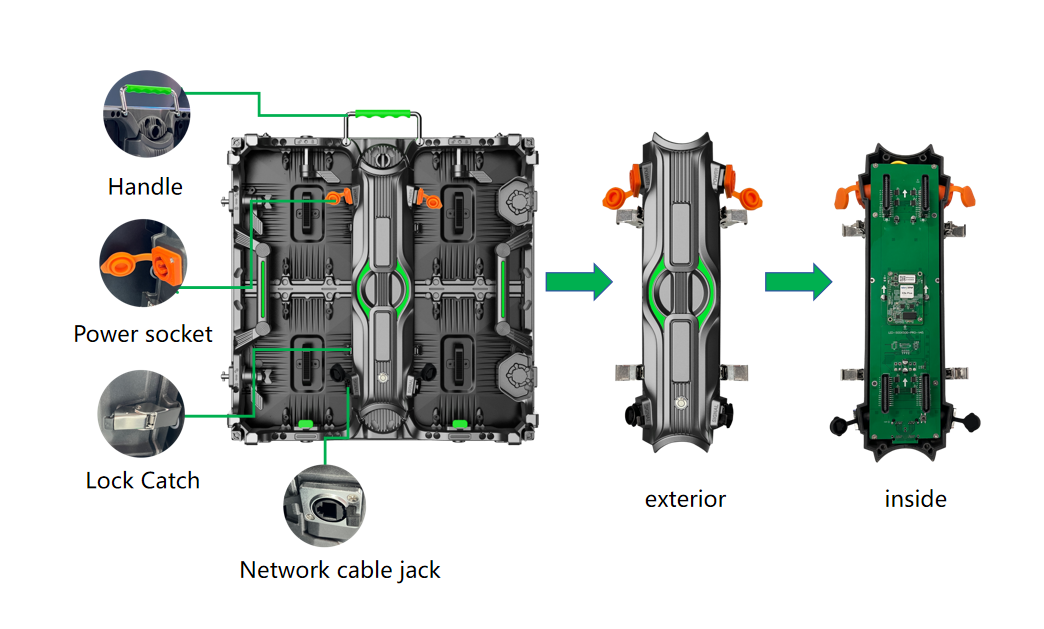 Handle

Power socket

Lock Catch

Network cable jack

exterior

inside