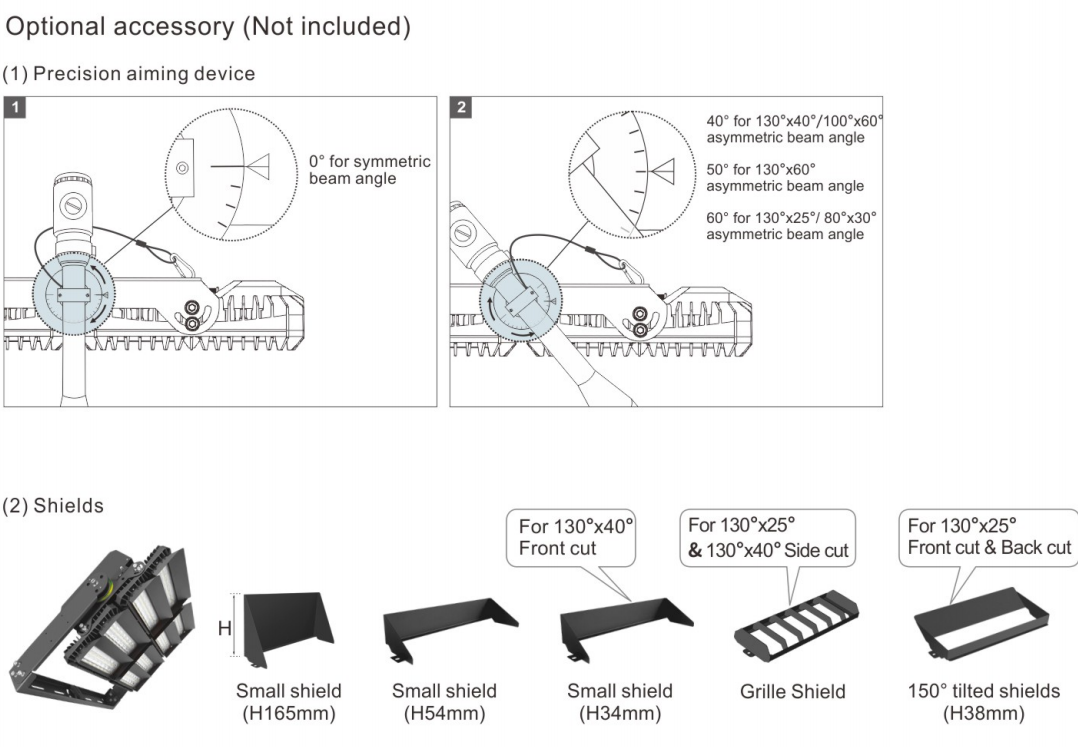 Optional accessory (Not included)

(1) Precision aiming device

1

0° for symmetric beam angle

2

40° for 130°x40°/100°x60° asymmetric beam angle

50° for 130°x60° asymmetric beam angle

60° for 130°x25°/ 80°x30° asymmetric beam angle

(2) Shields

H

Small shield (H165mm)

Small shield (H54mm)

For 130°x40° Front cut

Small shield (H34mm)

For 130°x25° & 130°x40° Side cut

Grille Shield

For 130°x25° Front cut & Back cut

150° tilted shields (H38mm)