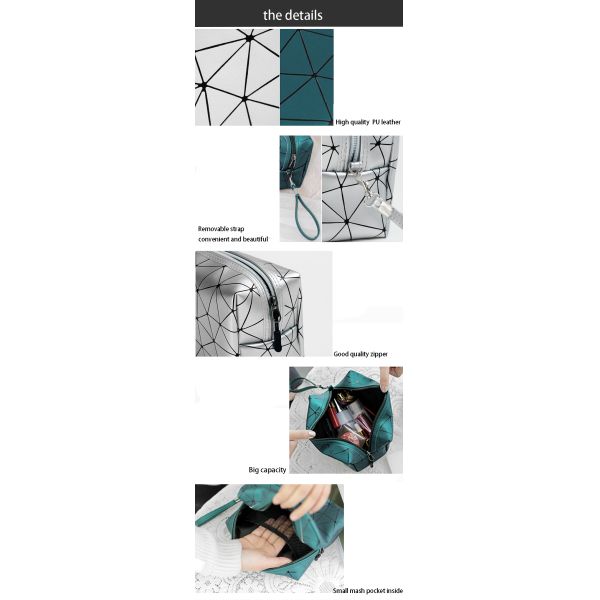 the details

High quality PU leather

Removable strap
convenient and beautiful

Good quality zipper

Big capacity

Small mash pocket inside