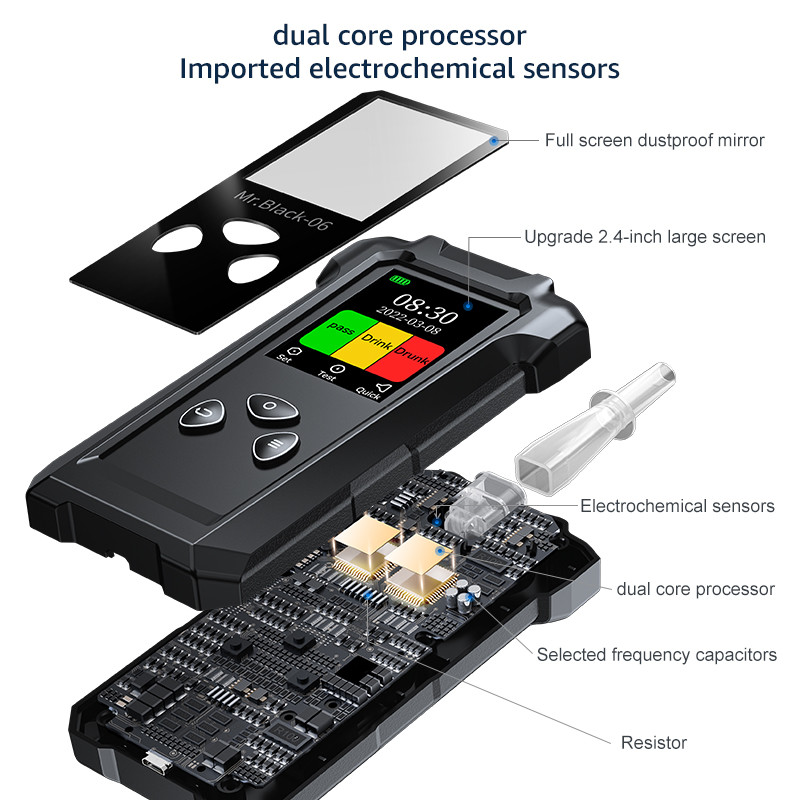 dual core processor
Imported electrochemical sensors

Full screen dustproof mirror

Mr.Black-06

Upgrade 2.4-inch large screen

08:30
2022-03-08
pass
Drink
Drunk
Set
Test
Quick

Electrochemical sensors

dual core processor

Selected frequency capacitors

Resistor