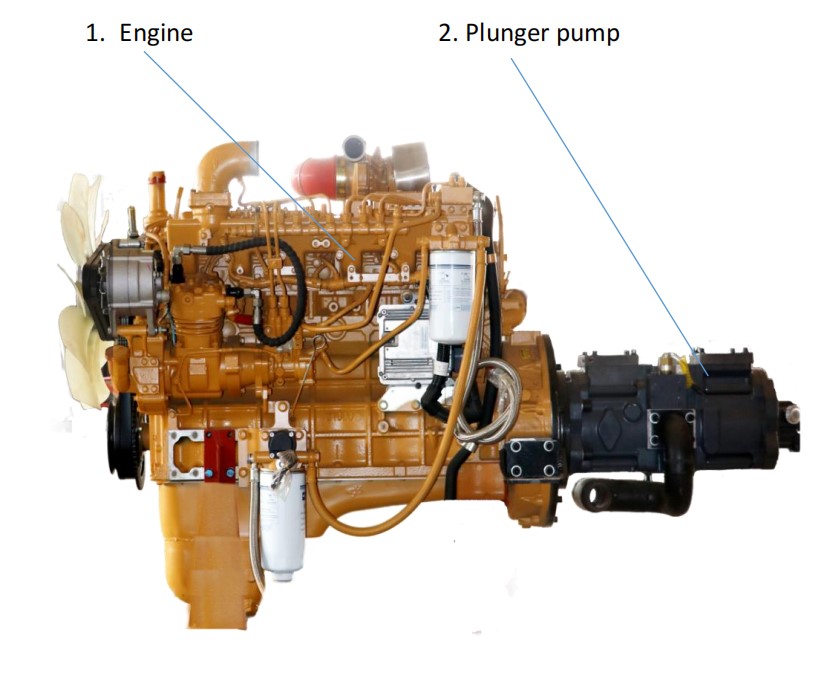 1. Engine

2. Plunger pump