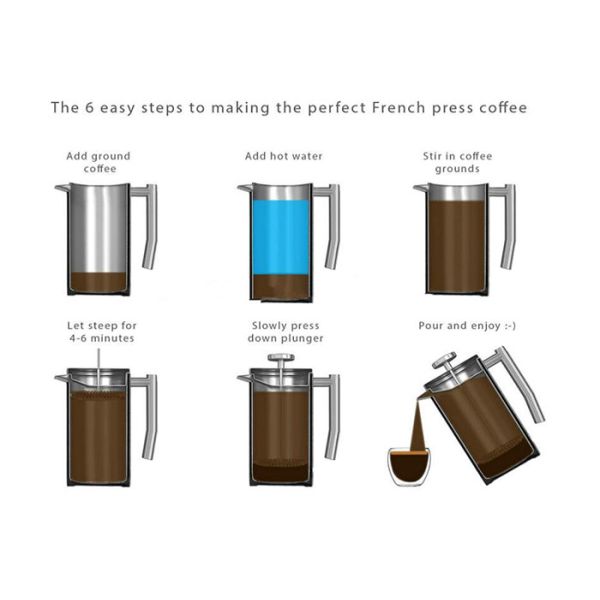 The 6 easy steps to making the perfect French press coffee

Add ground coffee

Add hot water

Stir in coffee grounds

Let steep for 4-6 minutes

Slowly press down plunger

Pour and enjoy :-)