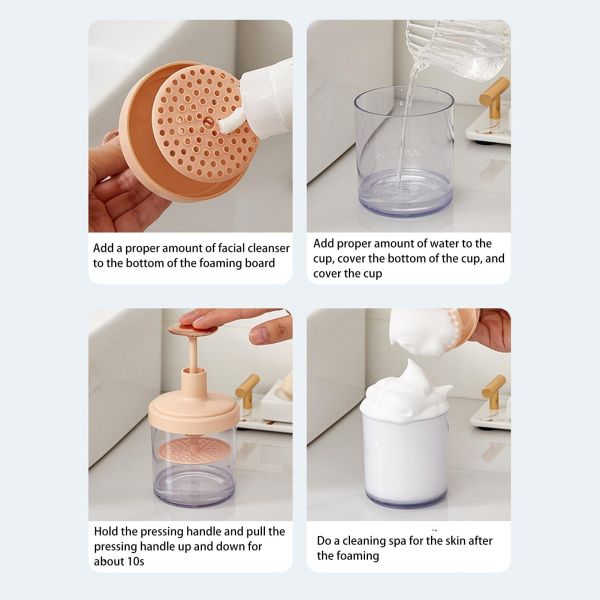 Add a proper amount of facial cleanser to the bottom of the foaming board

Add proper amount of water to the cup, cover the bottom of the cup, and cover the cup

Hold the pressing handle and pull the pressing handle up and down for about 10s

Do a cleaning spa for the skin after the foaming