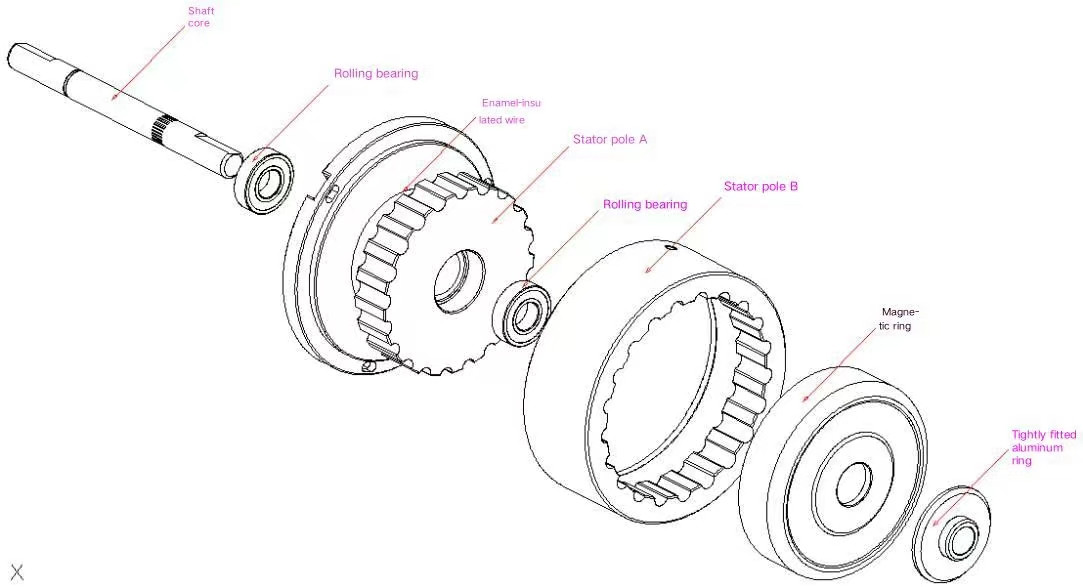 Shaft core

Rolling bearing

Enamel-insulated wire

Stator pole A

Rolling bearing

Stator pole B

Magnetic ring

Tightly fitted aluminum ring

X