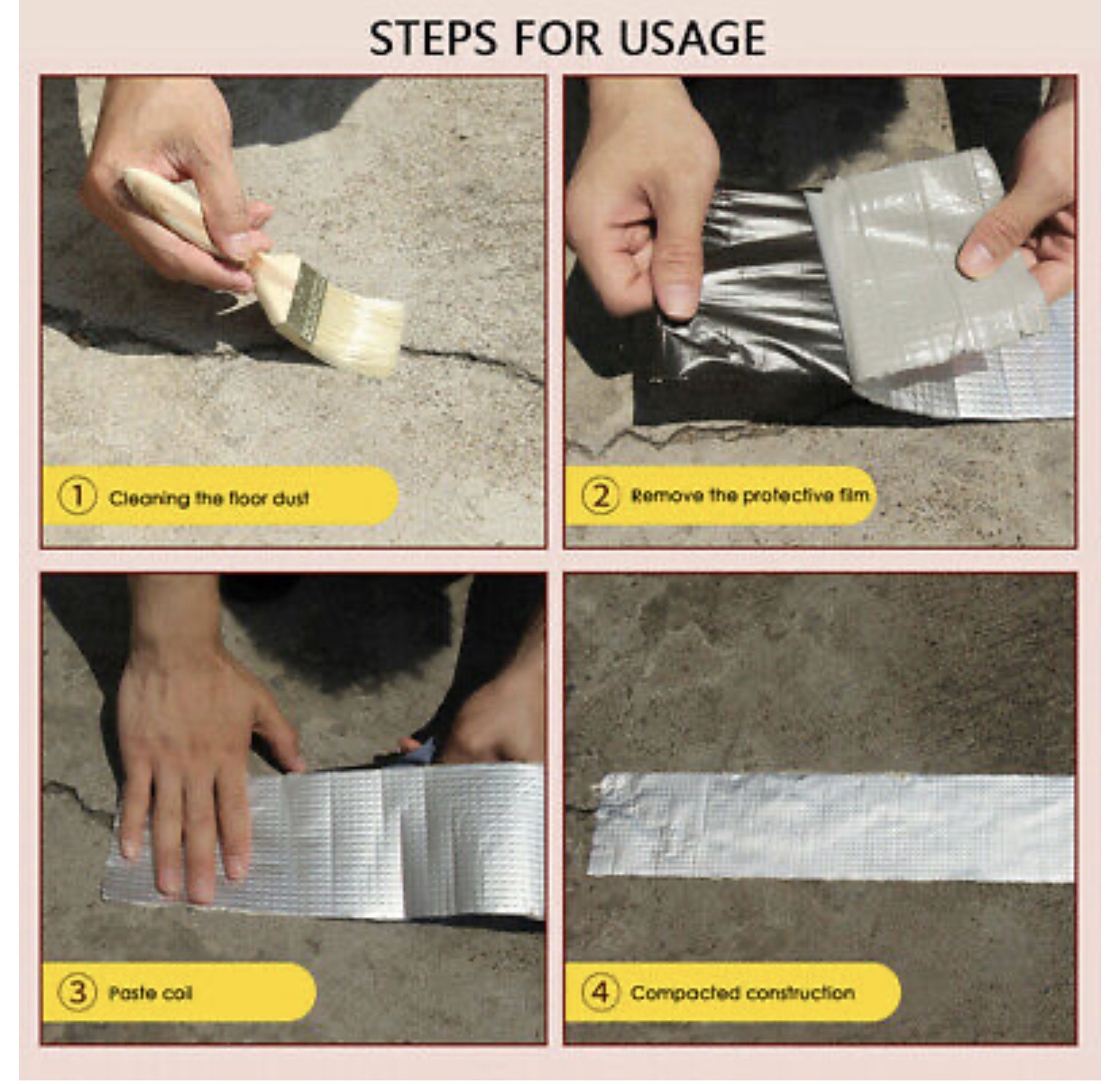 STEPS FOR USAGE

1 Cleaning the floor dust

2 Remove the protective film

3 Paste coil

4 Compacted construction