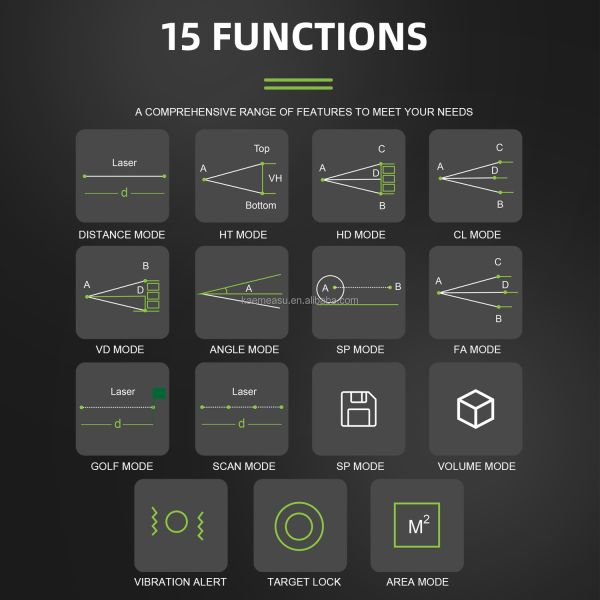 15 FUNCTIONS

A COMPREHENSIVE RANGE OF FEATURES TO MEET YOUR NEEDS

Laser
d
DISTANCE MODE

Top
A
VH
Bottom
HT MODE

C
A
D
B
HD MODE

C
A
D
B
CL MODE

B
A
D
VD MODE

A
ANGLE MODE

A
B
SP MODE

kaemeasu.en.alibaba.com

C
A
D
B
FA MODE

Laser
d
GOLF MODE

Laser
d
SCAN MODE

SP MODE

VOLUME MODE

VIBRATION ALERT

TARGET LOCK

$M^2$
AREA MODE