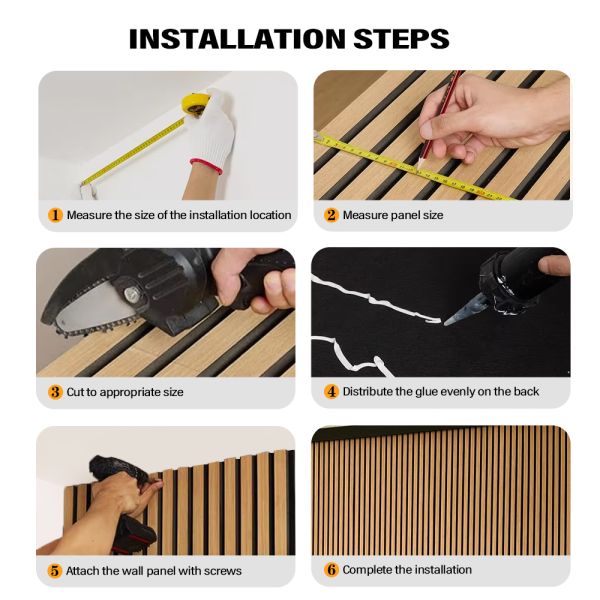 INSTALLATION STEPS

1 Measure the size of the installation location

2 Measure panel size

3 Cut to appropriate size

4 Distribute the glue evenly on the back

5 Attach the wall panel with screws

6 Complete the installation