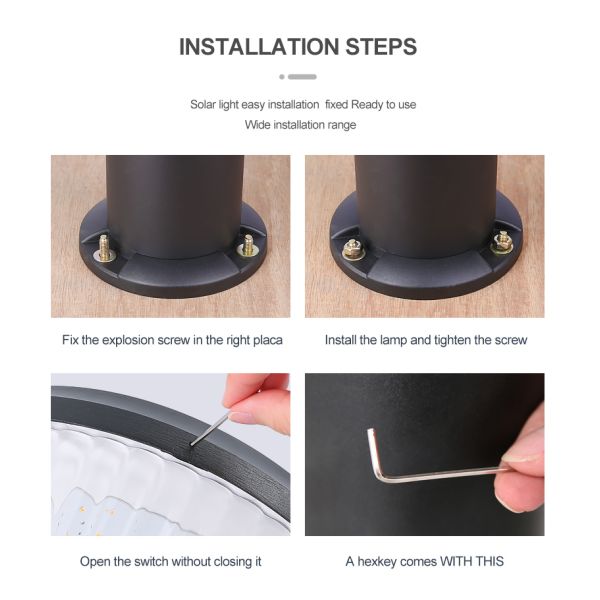 INSTALLATION STEPS

Solar light easy installation fixed Ready to use
Wide installation range

Fix the explosion screw in the right placa

Install the lamp and tighten the screw

Open the switch without closing it

A hexkey comes WITH THIS