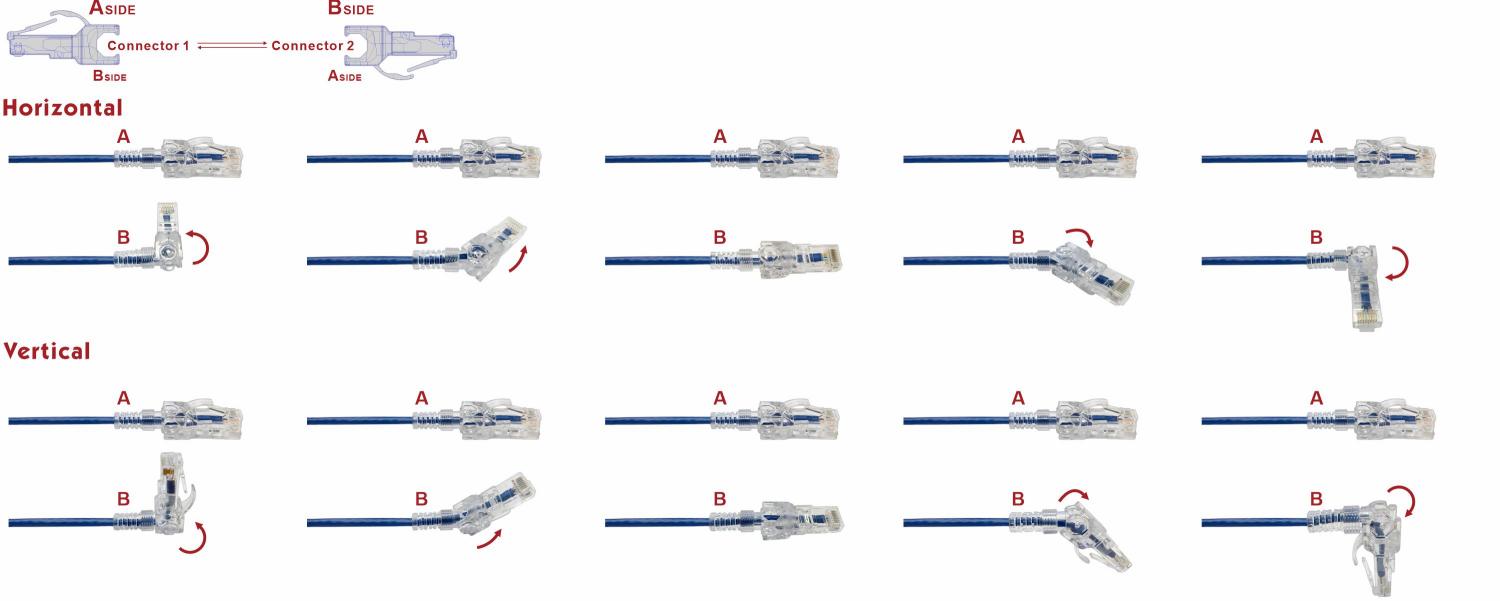 ASIDE
BSIDE
Connector 1 Connector 2
BSIDE
ASIDE

Horizontal

A A A A A

B B B B B

Vertical

A A A A A

B B B B B