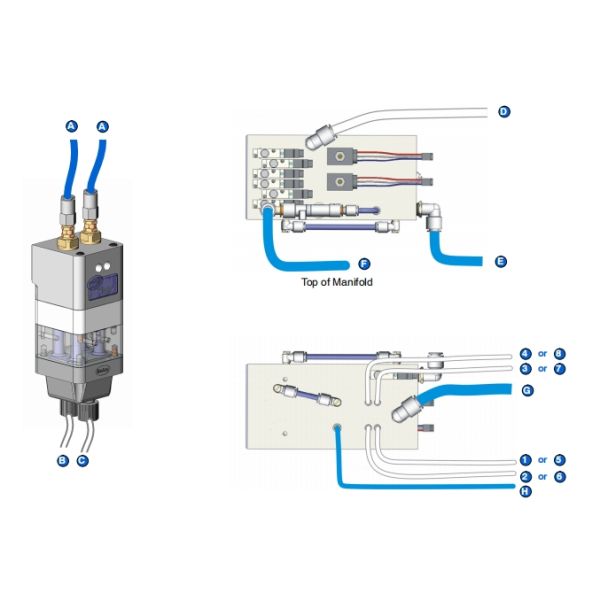 A A

B C

D

F E

Top of Manifold

4 or 8
3 or 7
G
1 or 5
2 or 6
H