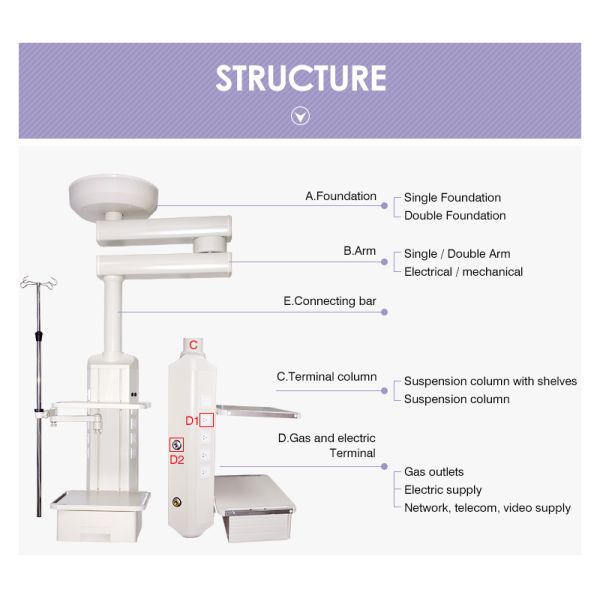 STRUCTURE

A.Foundation
Single Foundation
Double Foundation

B.Arm
Single / Double Arm
Electrical / mechanical

E.Connecting bar

C

C.Terminal column
Suspension column with shelves
Suspension column

D1

D2

D.Gas and electric Terminal
Gas outlets
Electric supply
Network, telecom, video supply