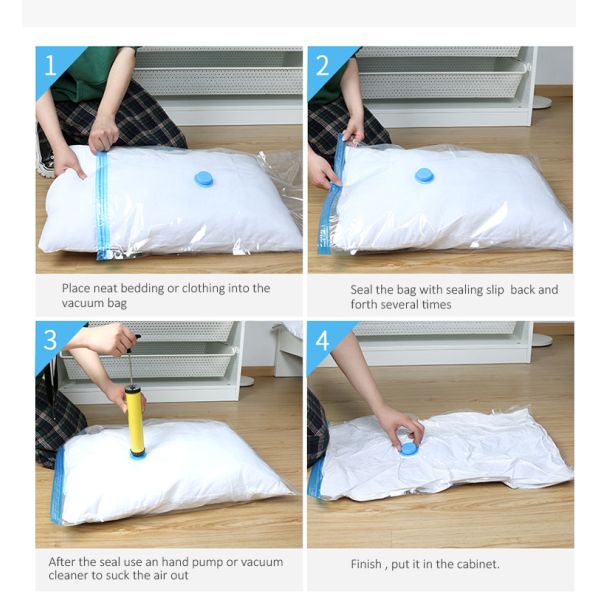 1

Place neat bedding or clothing into the vacuum bag

2

Seal the bag with sealing slip  back and forth several times

3

After the seal use an hand pump or vacuum cleaner to suck the air out

4

Finish , put it in the cabinet.