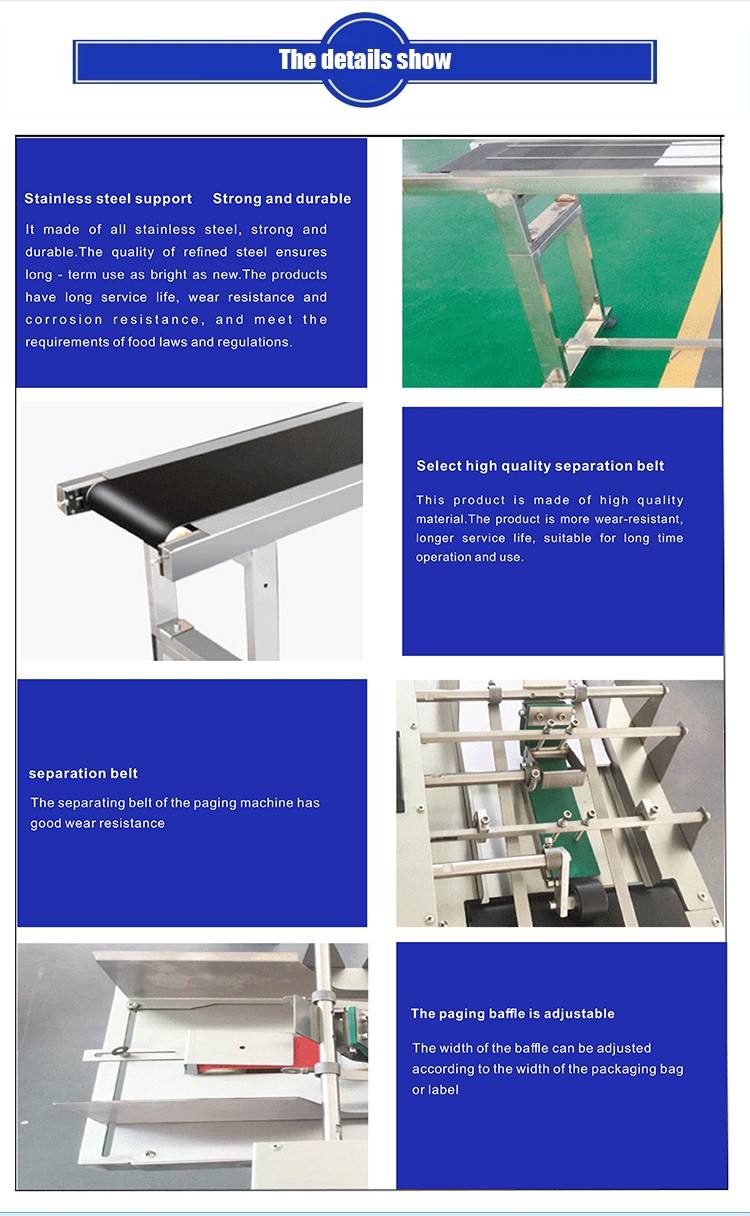 The details show

Stainless steel support Strong and durable

It made of all stainless steel, strong and durable.The quality of refined steel ensures long - term use as bright as new.The products have long service life, wear resistance and corrosion resistance, and meet the requirements of food laws and regulations.

Select high quality separation belt

This product is made of high quality material.The product is more wear-resistant, longer service life, suitable for long time operation and use.

separation belt

The separating belt of the paging machine has good wear resistance

The paging baffle is adjustable

The width of the baffle can be adjusted according to the width of the packaging bag or label