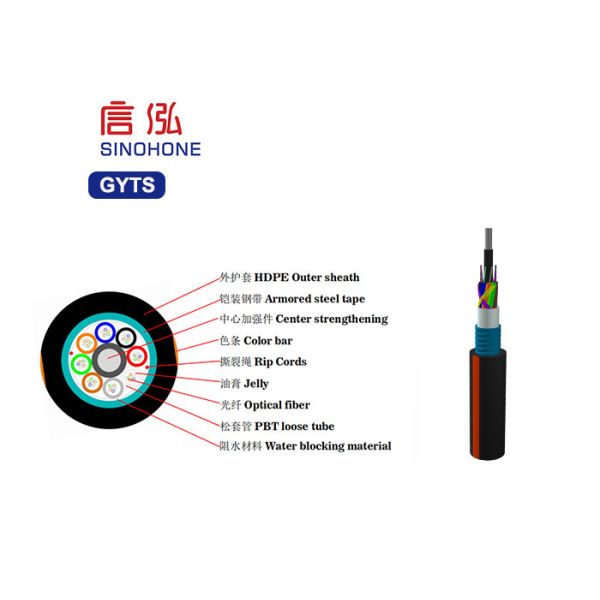 信泓
SINOHONE

GYTS

外护套 HDPE Outer sheath
铠装钢带 Armored steel tape
中心加强件 Center strengthening
色条 Color bar
撕裂绳 Rip Cords
油膏 Jelly
光纤 Optical fiber
松套管 PBT loose tube
阻水材料 Water blocking material