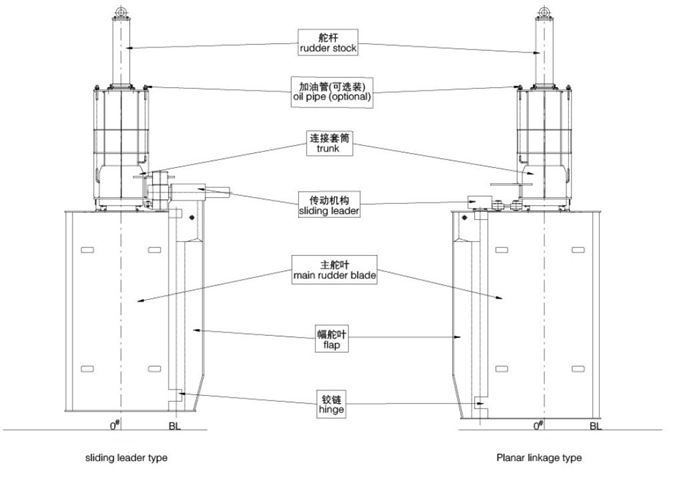 舵杆
rudder stock

加油管(可选装)
oil pipe (optional)

连接套筒
trunk

传动机构
sliding leader

主舵叶
main rudder blade

幅舵叶
flap

铰链
hinge

$0^{\#}$ BL

$0^{\#}$ BL

sliding leader type

Planar linkage type