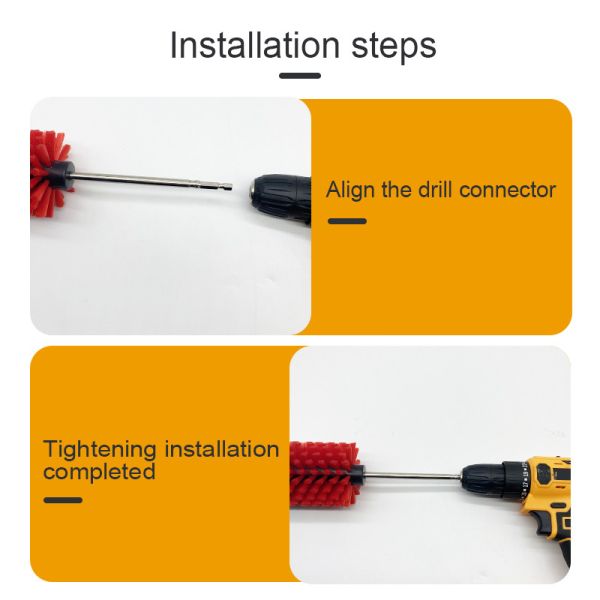 Installation steps

Align the drill connector

Tightening installation completed