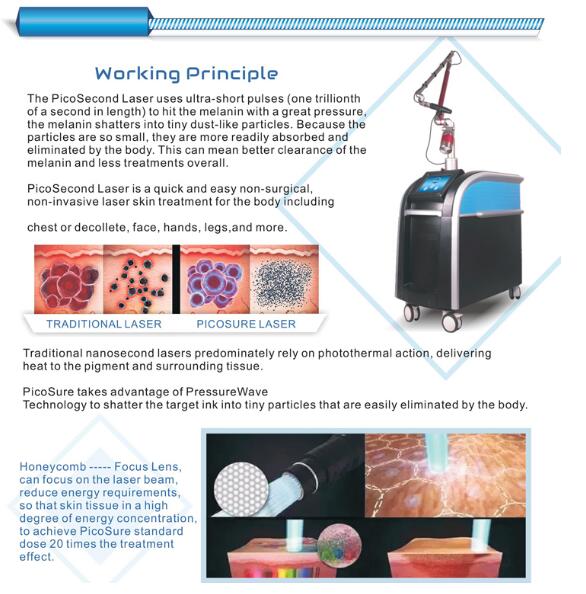 Working Principle

The PicoSecond Laser uses ultra-short pulses (one trillionth of a second in length) to hit the melanin with a great pressure, the melanin shatters into tiny dust-like particles. Because the particles are so small, they are more readily absorbed and eliminated by the body. This can mean better clearance of the melanin and less treatments overall.

PicoSecond Laser is a quick and easy non-surgical, non-invasive laser skin treatment for the body including

chest or decollete, face, hands, legs,and more.

TRADITIONAL LASER

PICOSURE LASER

Traditional nanosecond lasers predominately rely on photothermal action, delivering heat to the pigment and surrounding tissue.

PicoSure takes advantage of PressureWave
Technology to shatter the target ink into tiny particles that are easily eliminated by the body.

Honeycomb ----- Focus Lens, can focus on the laser beam, reduce energy requirements, so that skin tissue in a high degree of energy concentration, to achieve PicoSure standard dose 20 times the treatment effect.