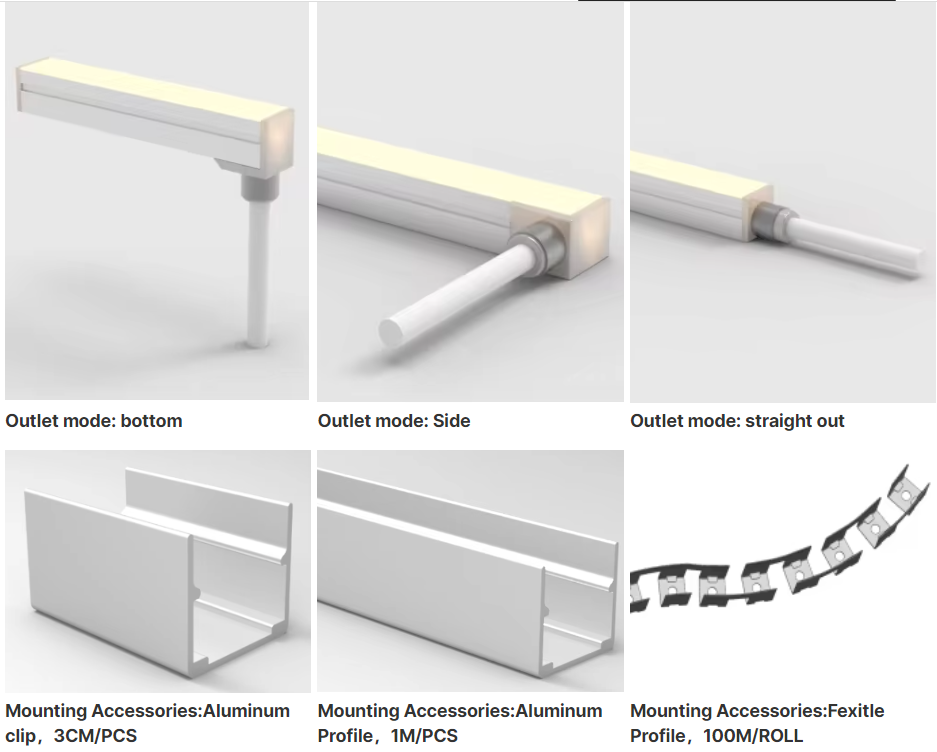 Outlet mode: bottom

Outlet mode: Side

Outlet mode: straight out

Mounting Accessories:Aluminum clip，3CM/PCS

Mounting Accessories:Aluminum Profile，1M/PCS

Mounting Accessories:Fexitle Profile，100M/ROLL