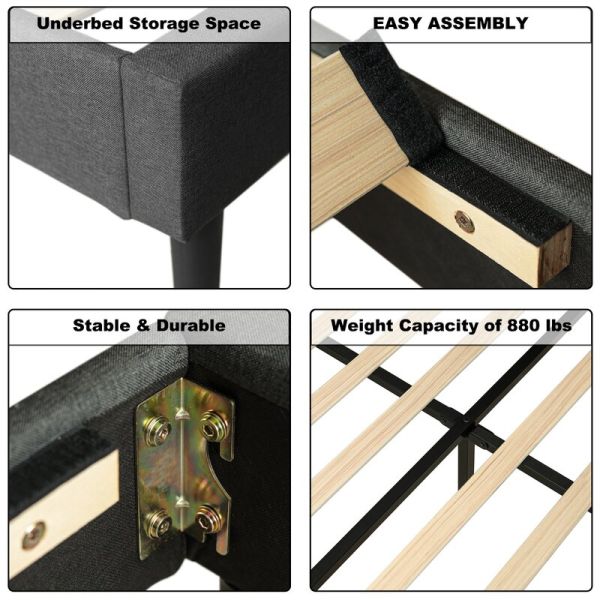 Underbed Storage Space

EASY ASSEMBLY

Stable & Durable

Weight Capacity of 880 lbs