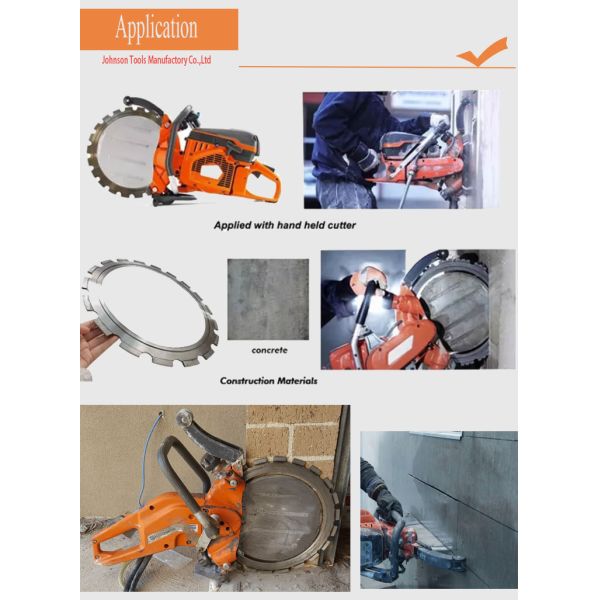 Application

Johnson Tools Manufactory Co.,Ltd

Applied with hand held cutter

concrete

Construction Materials