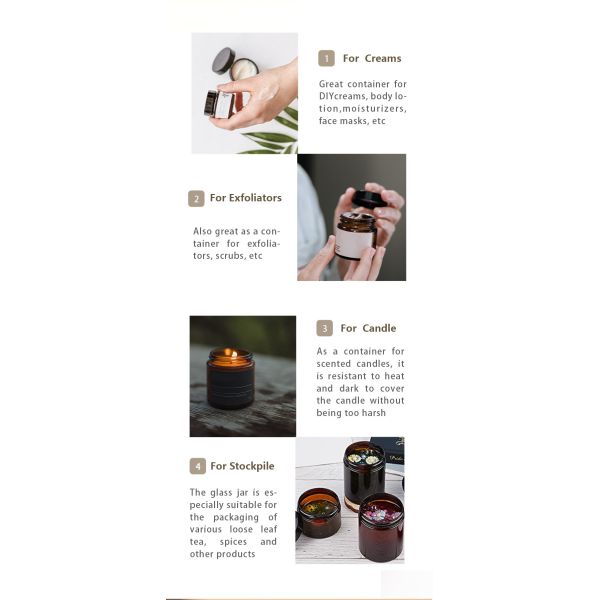 1 For Creams

Great container for DIYcreams, body lotion,moisturizers, face masks, etc

2 For Exfoliators

Also great as a container for exfoliators, scrubs, etc

3 For Candle

As a container for scented candles, it is resistant to heat and dark to cover the candle without being too harsh

4 For Stockpile

The glass jar is especially suitable for the packaging of various loose leaf tea, spices and other products