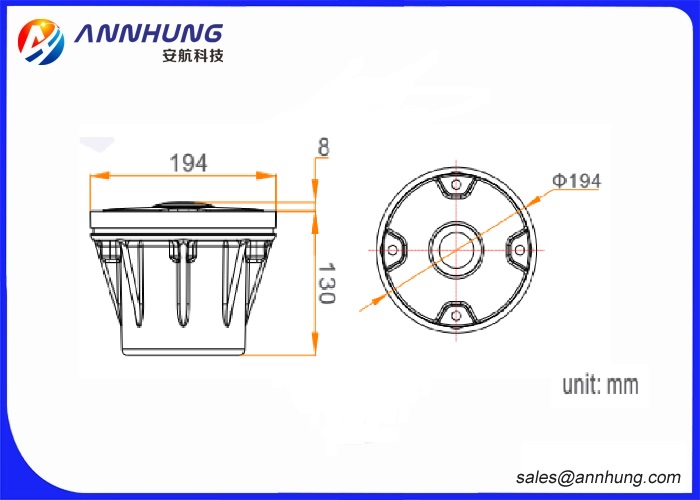 ANNHUNG
安航科技

194

8

130

Φ194

unit: mm

sales@annhung.com