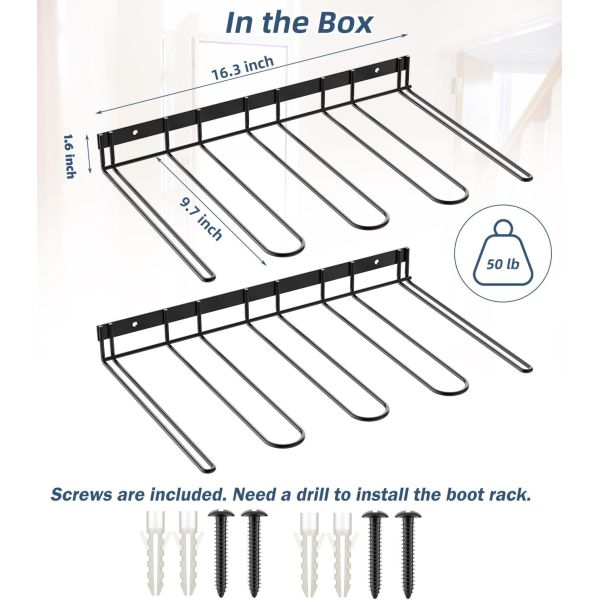 In the Box

16.3 inch

1.6 inch

9.7 inch

50 lb

Screws are included. Need a drill to install the boot rack.