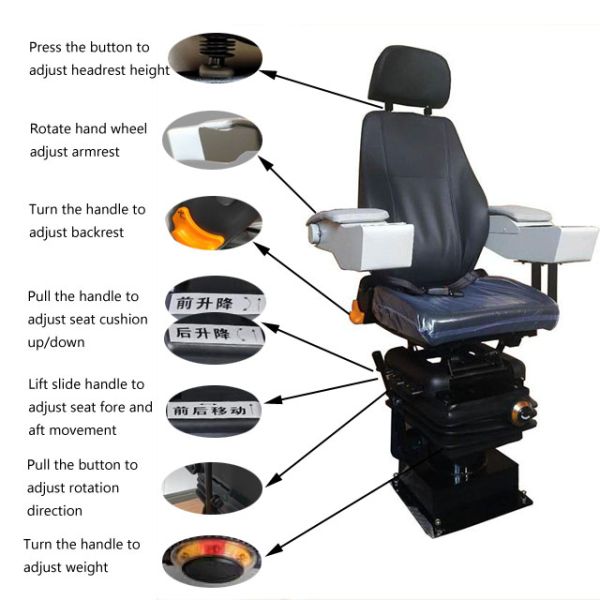 Press the button to adjust headrest height

Rotate hand wheel adjust armrest

Turn the handle to adjust backrest

Pull the handle to adjust seat cushion up/down

前升降

后升降

Lift slide handle to adjust seat fore and aft movement

前后移动

Pull the button to adjust rotation direction

Turn the handle to adjust weight