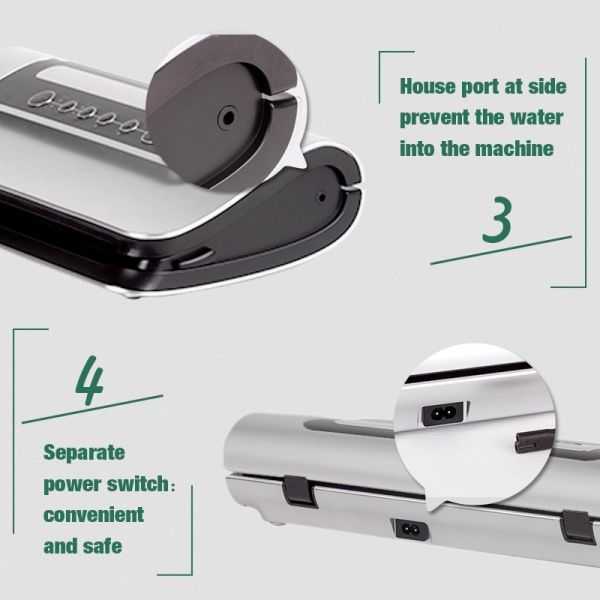 House port at side prevent the water into the machine

3

4

Separate power switch: convenient and safe