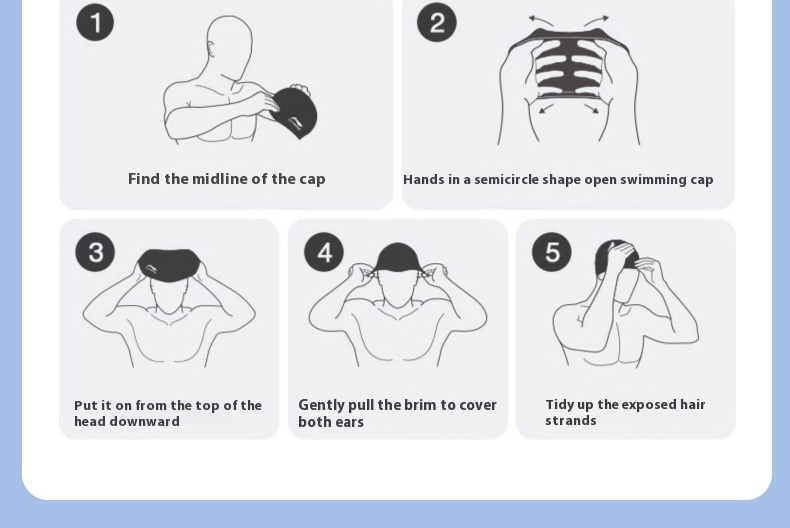 1

Find the midline of the cap

2

Hands in a semicircle shape open swimming cap

3

Put it on from the top of the head downward

4

Gently pull the brim to cover both ears

5

Tidy up the exposed hair strands