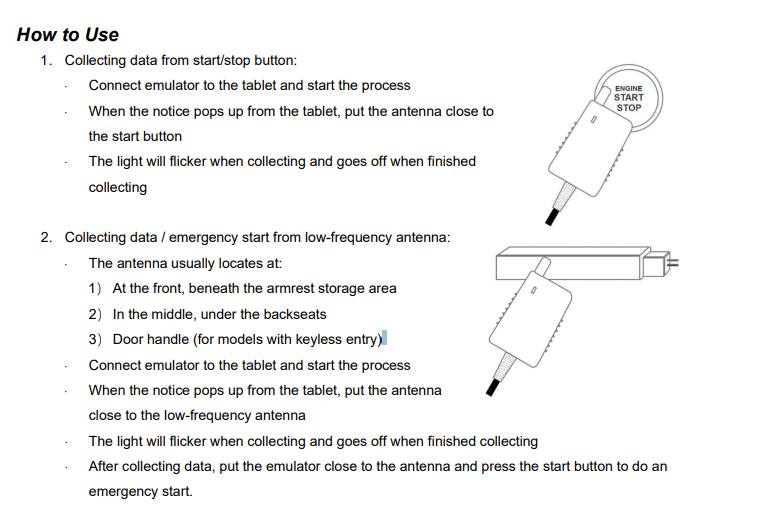 How to Use

1. Collecting data from start/stop button:

· Connect emulator to the tablet and start the process

· When the notice pops up from the tablet, put the antenna close to the start button

· The light will flicker when collecting and goes off when finished collecting

ENGINE
START
STOP

2. Collecting data / emergency start from low-frequency antenna:

· The antenna usually locates at:

1) At the front, beneath the armrest storage area

2) In the middle, under the backseats

3) Door handle (for models with keyless entry)

· Connect emulator to the tablet and start the process

· When the notice pops up from the tablet, put the antenna close to the low-frequency antenna

· The light will flicker when collecting and goes off when finished collecting

· After collecting data, put the emulator close to the antenna and press the start button to do an emergency start.