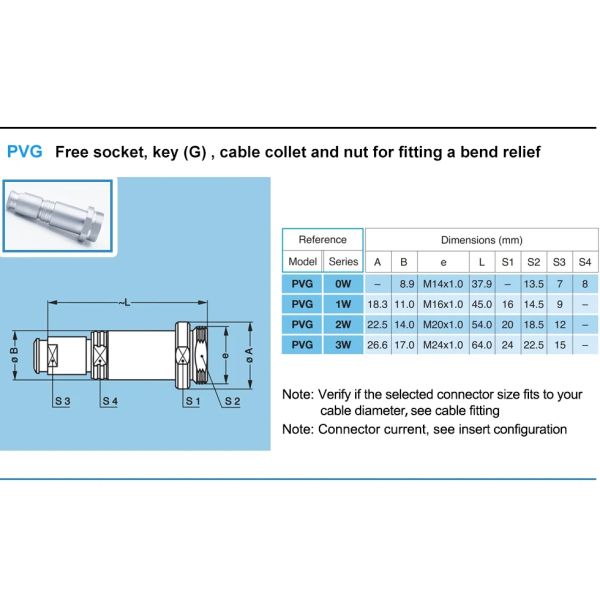 PVG Free socket, key (G) , cable collet and nut for fitting a bend relief

~L

ø B

e

ø A

S 3

S 4

S 1

S 2

| Reference | | Dimensions (mm) | | | | | | | |
|---|---|---|---|---|---|---|---|---|---|
| Model | Series | A | B | e | L | S1 | S2 | S3 | S4 |
| PVG | 0W | – | 8.9 | M14x1.0 | 37.9 | – | 13.5 | 7 | 8 |
| PVG | 1W | 18.3 | 11.0 | M16x1.0 | 45.0 | 16 | 14.5 | 9 | – |
| PVG | 2W | 22.5 | 14.0 | M20x1.0 | 54.0 | 20 | 18.5 | 12 | – |
| PVG | 3W | 26.6 | 17.0 | M24x1.0 | 64.0 | 24 | 22.5 | 15 | – |

Note: Verify if the selected connector size fits to your cable diameter, see cable fitting

Note: Connector current, see insert configuration