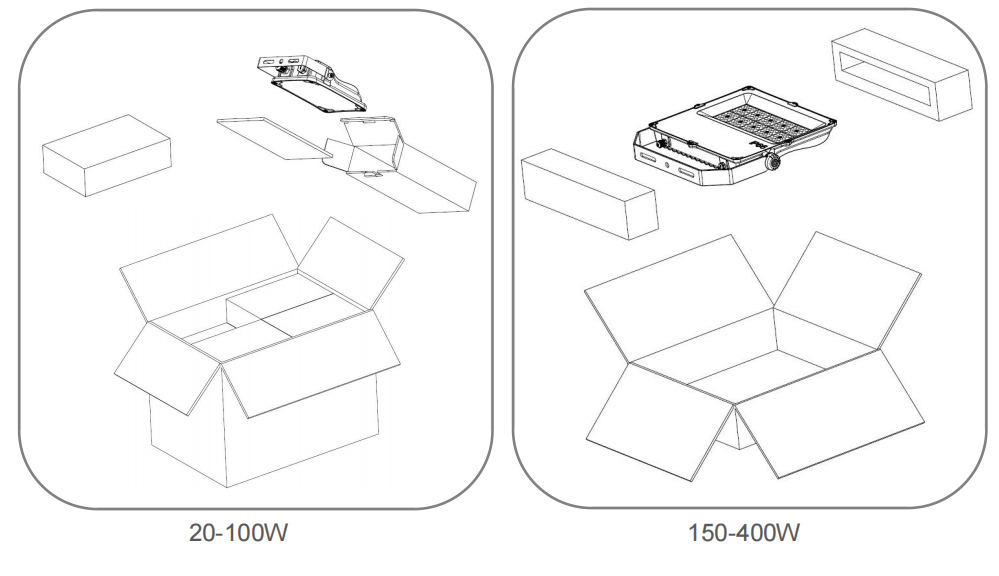 20-100W

150-400W