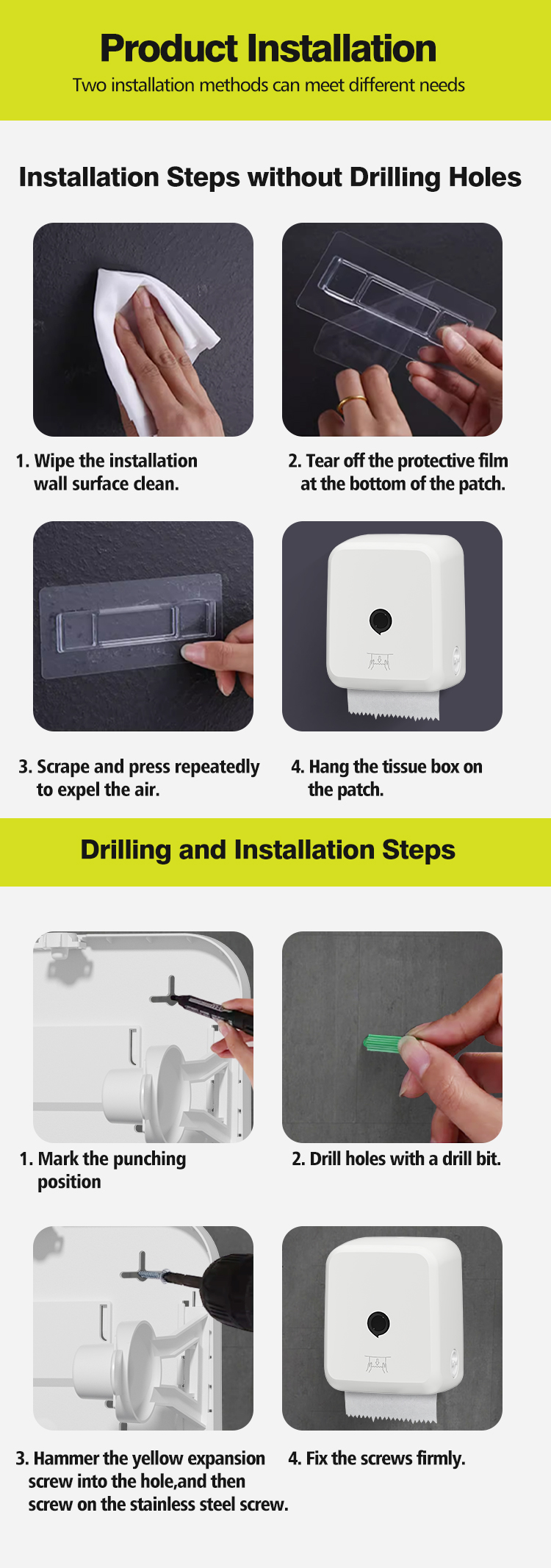 Product Installation

Two installation methods can meet different needs

Installation Steps without Drilling Holes

1. Wipe the installation wall surface clean.

2. Tear off the protective film at the bottom of the patch.

3. Scrape and press repeatedly to expel the air.

4. Hang the tissue box on the patch.

Drilling and Installation Steps

1. Mark the punching position

2. Drill holes with a drill bit.

3. Hammer the yellow expansion screw into the hole,and then screw on the stainless steel screw.

4. Fix the screws firmly.