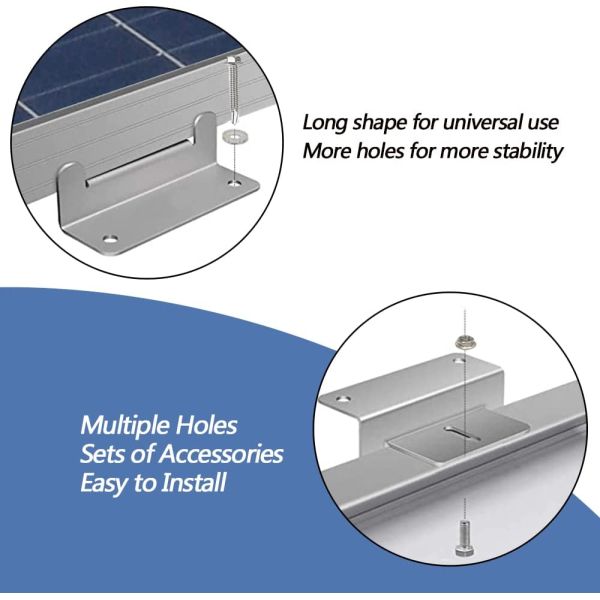 Long shape for universal use
More holes for more stability

Multiple Holes
Sets of Accessories
Easy to Install