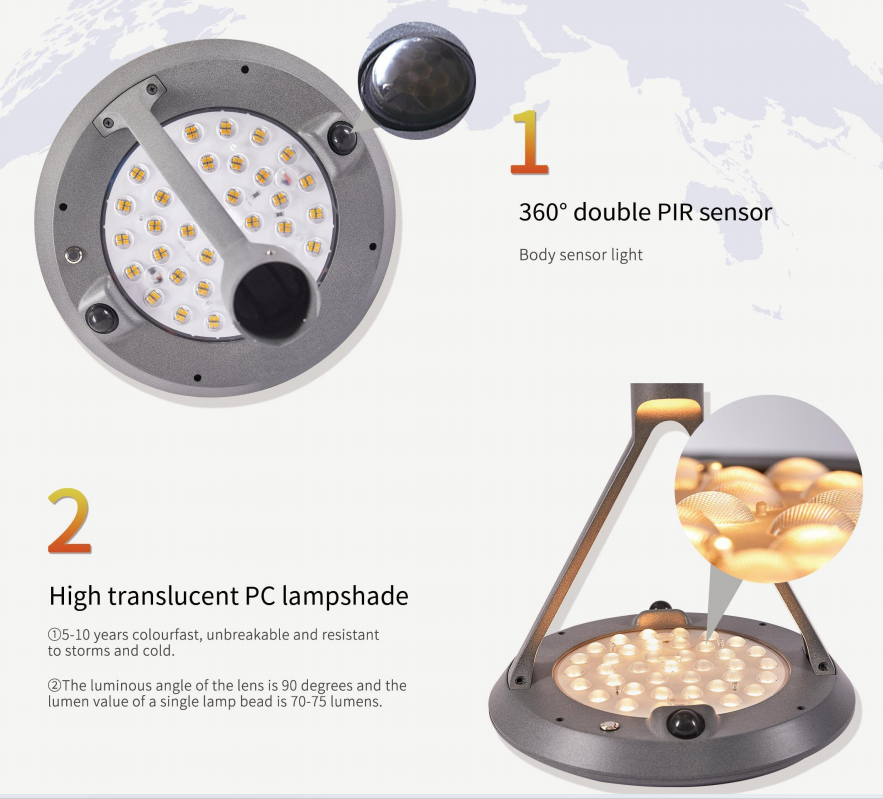 1

360° double PIR sensor

Body sensor light

2

High translucent PC lampshade

①5-10 years colourfast, unbreakable and resistant to storms and cold.

②The luminous angle of the lens is 90 degrees and the lumen value of a single lamp bead is 70-75 lumens.