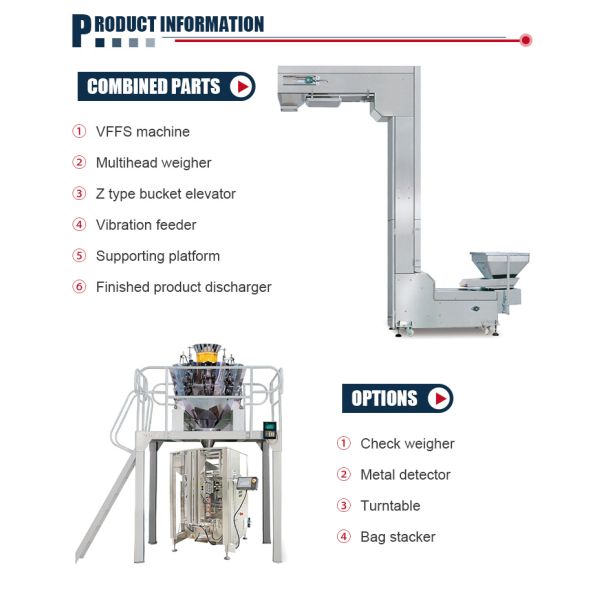 PRODUCT INFORMATION

COMBINED PARTS

① VFFS machine

② Multihead weigher

③ Z type bucket elevator

④ Vibration feeder

⑤ Supporting platform

⑥ Finished product discharger

OPTIONS

① Check weigher

② Metal detector

③ Turntable

④ Bag stacker