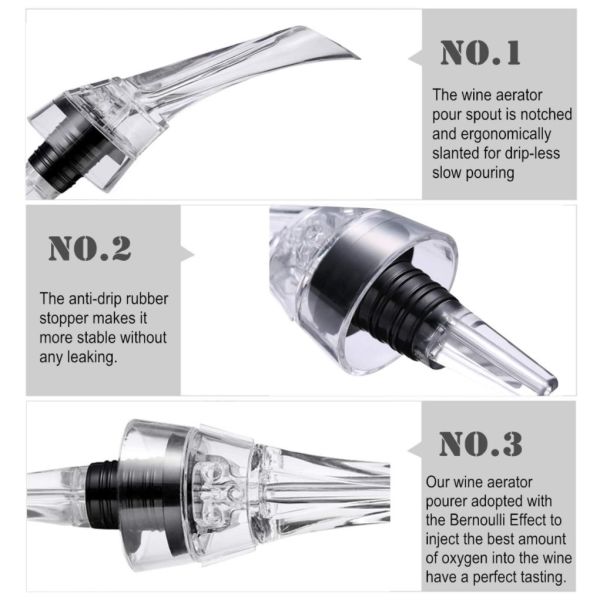 NO.1

The wine aerator pour spout is notched and ergonomically slanted for drip-less slow pouring

NO.2

The anti-drip rubber stopper makes it more stable without any leaking.

NO.3

Our wine aerator pourer adopted with the Bernoulli Effect to inject the best amount of oxygen into the wine have a perfect tasting.