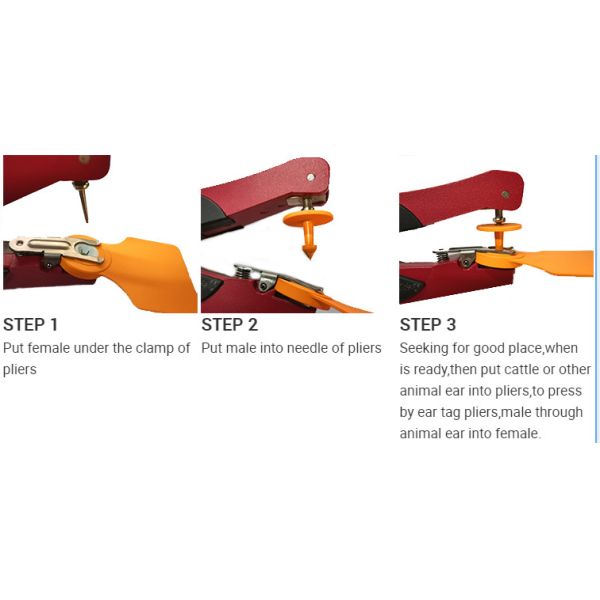 STEP 1
Put female under the clamp of pliers

STEP 2
Put male into needle of pliers

STEP 3
Seeking for good place,when is ready,then put cattle or other animal ear into pliers,to press by ear tag pliers,male through animal ear into female.