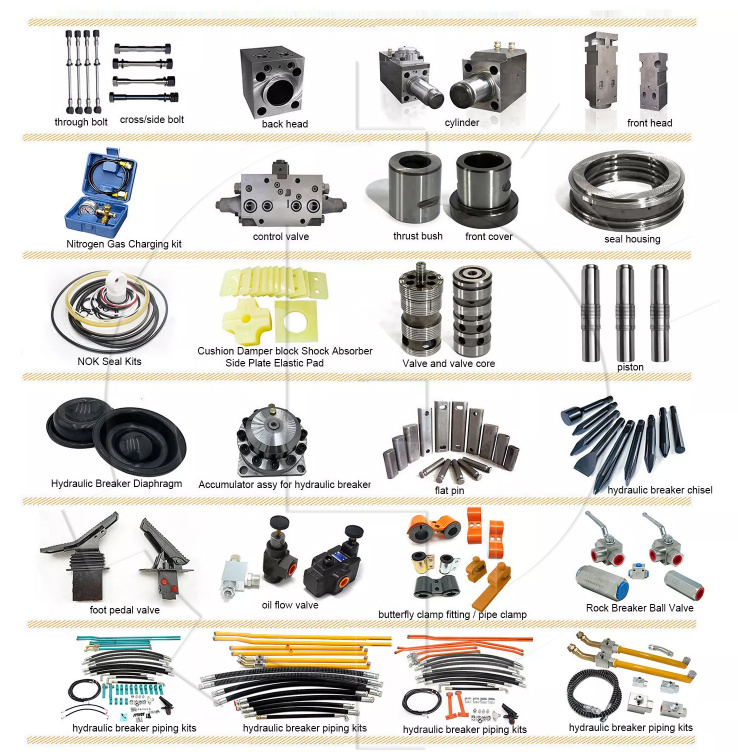 through bolt cross/side bolt
back head
cylinder
front head

Nitrogen Gas Charging kit
control valve
thrust bush front cover
seal housing

NOK Seal Kits
Cushion Damper block Shock Absorber Side Plate Elastic Pad
Valve and valve core
piston

Hydraulic Breaker Diaphragm
Accumulator assy for hydraulic breaker
flat pin
hydraulic breaker chisel

foot pedal valve
oil flow valve
butterfly clamp fitting / pipe clamp
Rock Breaker Ball Valve

hydraulic breaker piping kits
hydraulic breaker piping kits
hydraulic breaker piping kits
hydraulic breaker piping kits