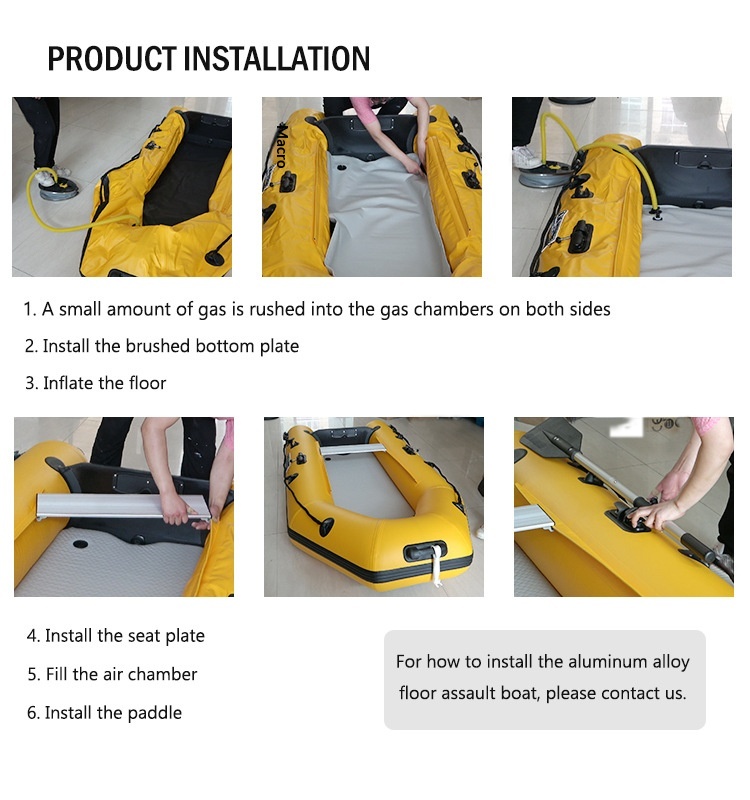 PRODUCT INSTALLATION

Macro

1. A small amount of gas is rushed into the gas chambers on both sides

2. Install the brushed bottom plate

3. Inflate the floor

4. Install the seat plate

5. Fill the air chamber

6. Install the paddle

For how to install the aluminum alloy floor assault boat, please contact us.