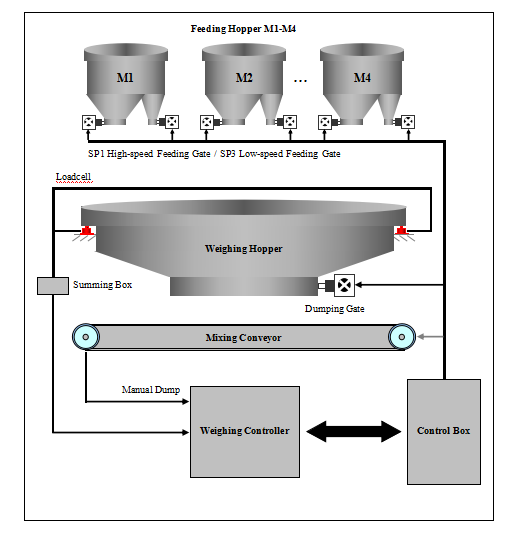 Feeding Hopper M1-M4

M1

M2

...

M4

SP1 High-speed Feeding Gate / SP3 Low-speed Feeding Gate

Loadcell

Weighing Hopper

Summing Box

Dumping Gate

Mixing Conveyor

Manual Dump

Weighing Controller

Control Box