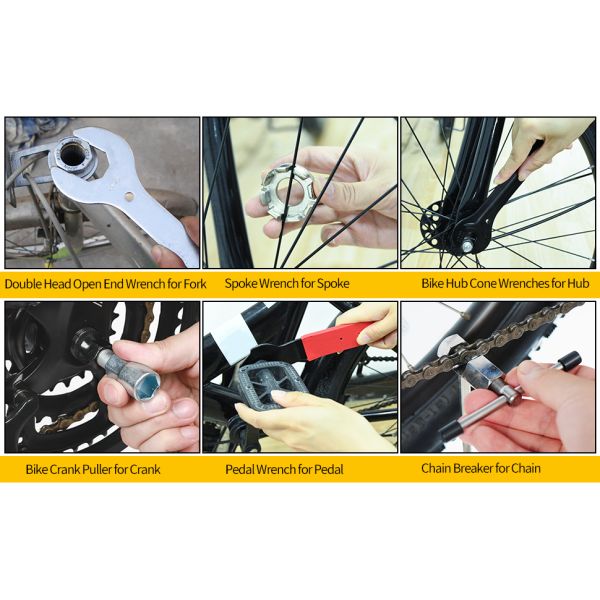 Double Head Open End Wrench for Fork

Spoke Wrench for Spoke

Bike Hub Cone Wrenches for Hub

Bike Crank Puller for Crank

Pedal Wrench for Pedal

Chain Breaker for Chain