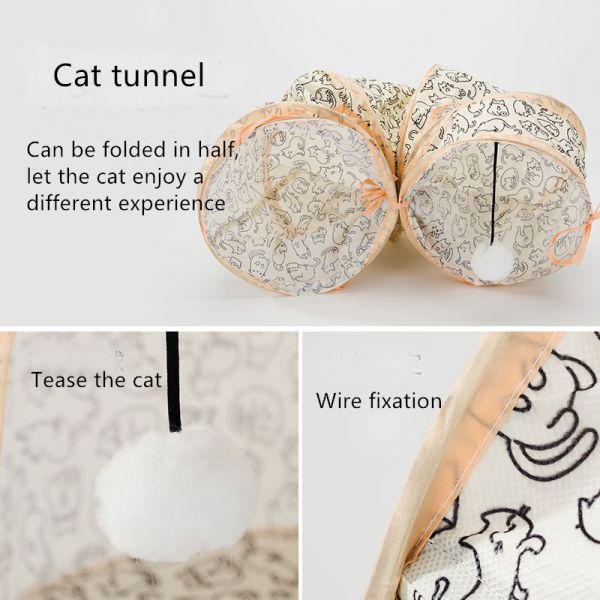 Cat tunnel

Can be folded in half, let the cat enjoy a different experience

Tease the cat

Wire fixation