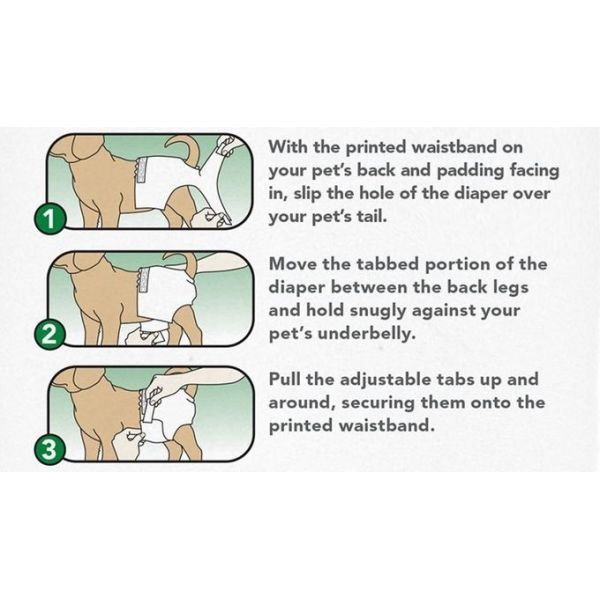 1

With the printed waistband on your pet's back and padding facing in, slip the hole of the diaper over your pet's tail.

2

Move the tabbed portion of the diaper between the back legs and hold snugly against your pet's underbelly.

3

Pull the adjustable tabs up and around, securing them onto the printed waistband.