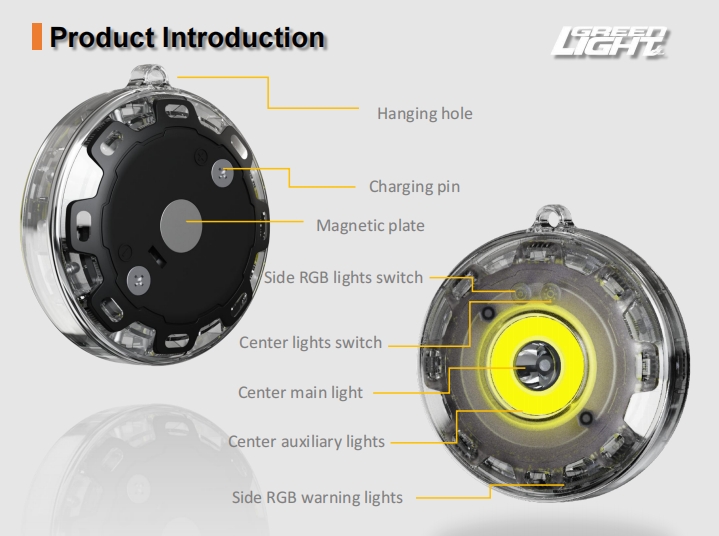 Product Introduction

GREEN LIGHT

Hanging hole

Charging pin

Magnetic plate

Side RGB lights switch

Center lights switch

Center main light

Center auxiliary lights

Side RGB warning lights